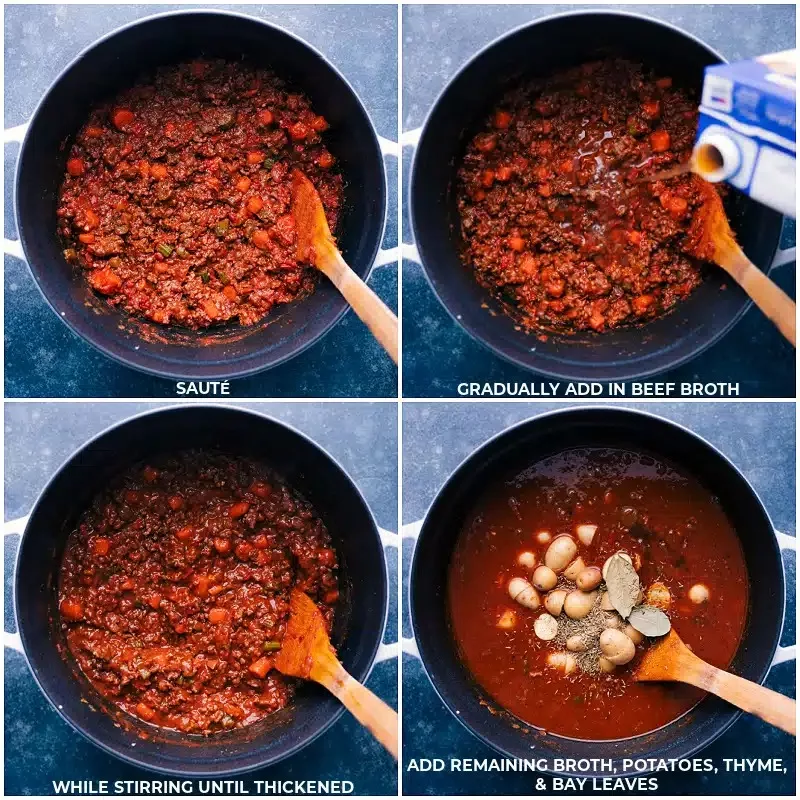 SAUTÉ

GRADUALLY ADD IN BEEF BROTH

WHILE STIRRING UNTIL THICKENED

ADD REMAINING BROTH, POTATOES, THYME, & BAY LEAVES