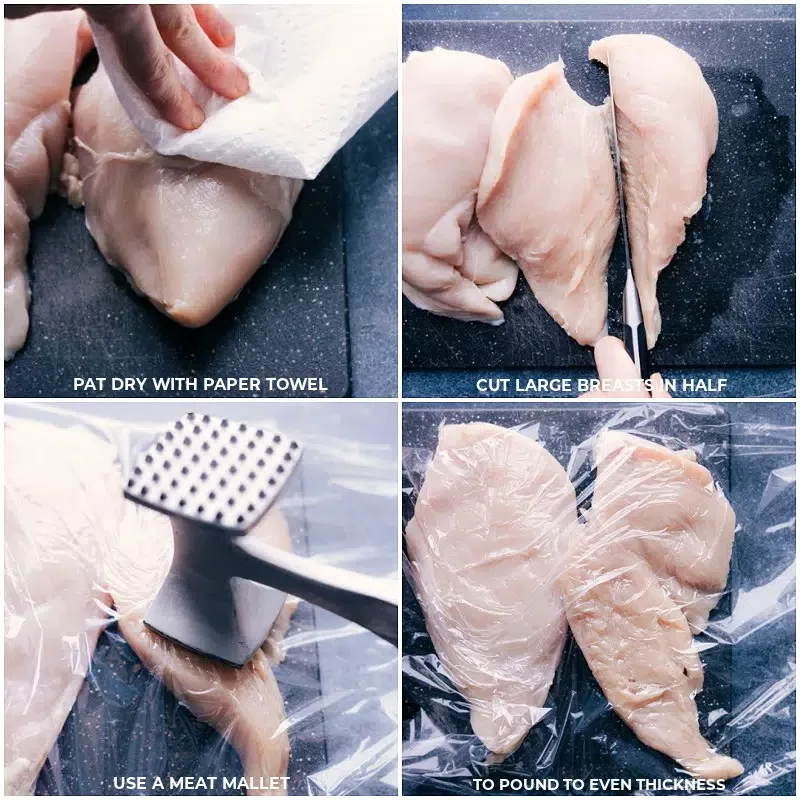 PAT DRY WITH PAPER TOWEL

CUT LARGE BREASTS IN HALF

USE A MEAT MALLET

TO POUND TO EVEN THICKNESS