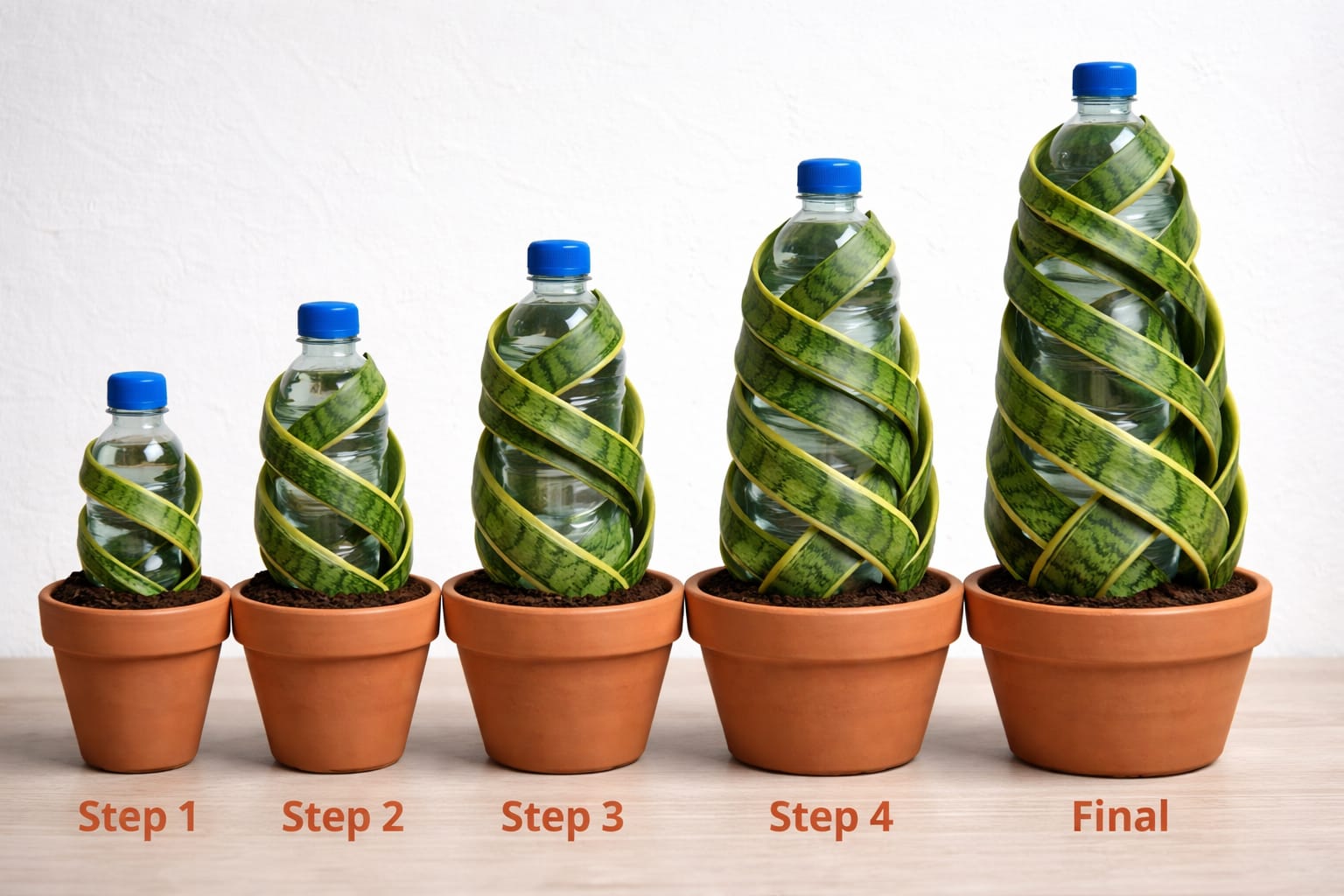 Step 1 Step 2 Step 3 Step 4 Final